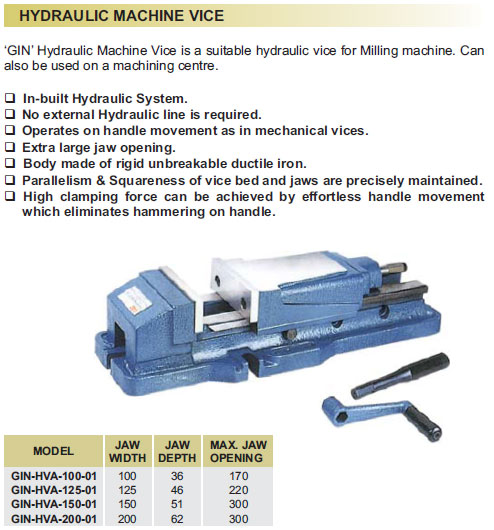 HYDRAULIC MACHINE VICE

'GIN' Hydraulic Machine Vice is a suitable hydraulic vice for Milling machine. Can also be used on a machining centre.

❑ In-built Hydraulic System.
❑ No external Hydraulic line is required.
❑ Operates on handle movement as in mechanical vices.
❑ Extra large jaw opening.
❑ Body made of rigid unbreakable ductile iron.
❑ Parallelism & Squareness of vice bed and jaws are precisely maintained.
❑ High clamping force can be achieved by effortless handle movement which eliminates hammering on handle.

| MODEL | JAW WIDTH | JAW DEPTH | MAX. JAW OPENING |
|---|---|---|---|
| GIN-HVA-100-01 | 100 | 36 | 170 |
| GIN-HVA-125-01 | 125 | 46 | 220 |
| GIN-HVA-150-01 | 150 | 51 | 300 |
| GIN-HVA-200-01 | 200 | 62 | 300 |