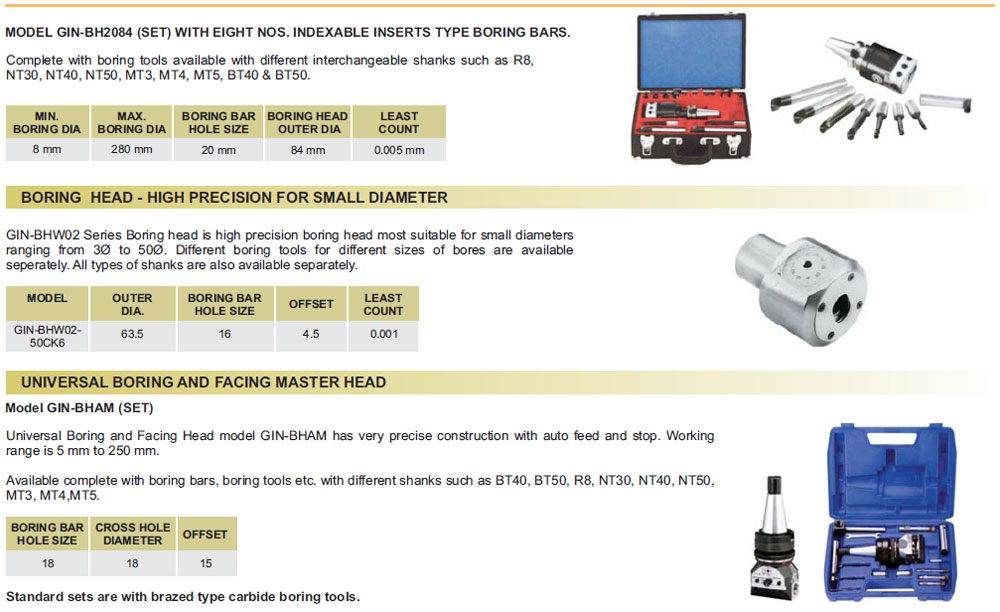 MODEL GIN-BH2084 (SET) WITH EIGHT NOS. INDEXABLE INSERTS TYPE BORING BARS.

Complete with boring tools available with different interchangeable shanks such as R8, NT30, NT40, NT50, MT3, MT4, MT5, BT40 & BT50.

| MIN. BORING DIA | MAX. BORING DIA | BORING BAR HOLE SIZE | BORING HEAD OUTER DIA | LEAST COUNT |
|---|---|---|---|---|
| 8 mm | 280 mm | 20 mm | 84 mm | 0.005 mm |

BORING HEAD - HIGH PRECISION FOR SMALL DIAMETER

GIN-BHW02 Series Boring head is high precision boring head most suitable for small diameters ranging from 3Ø to 50Ø. Different boring tools for different sizes of bores are available seperately. All types of shanks are also available separately.

| MODEL | OUTER DIA. | BORING BAR HOLE SIZE | OFFSET | LEAST COUNT |
|---|---|---|---|---|
| GIN-BHW02-50CK6 | 63.5 | 16 | 4.5 | 0.001 |

UNIVERSAL BORING AND FACING MASTER HEAD

Model GIN-BHAM (SET)

Universal Boring and Facing Head model GIN-BHAM has very precise construction with auto feed and stop. Working range is 5 mm to 250 mm.

Available complete with boring bars, boring tools etc. with different shanks such as BT40, BT50, R8, NT30, NT40, NT50, MT3, MT4,MT5.

| BORING BAR HOLE SIZE | CROSS HOLE DIAMETER | OFFSET |
|---|---|---|
| 18 | 18 | 15 |

Standard sets are with brazed type carbide boring tools.